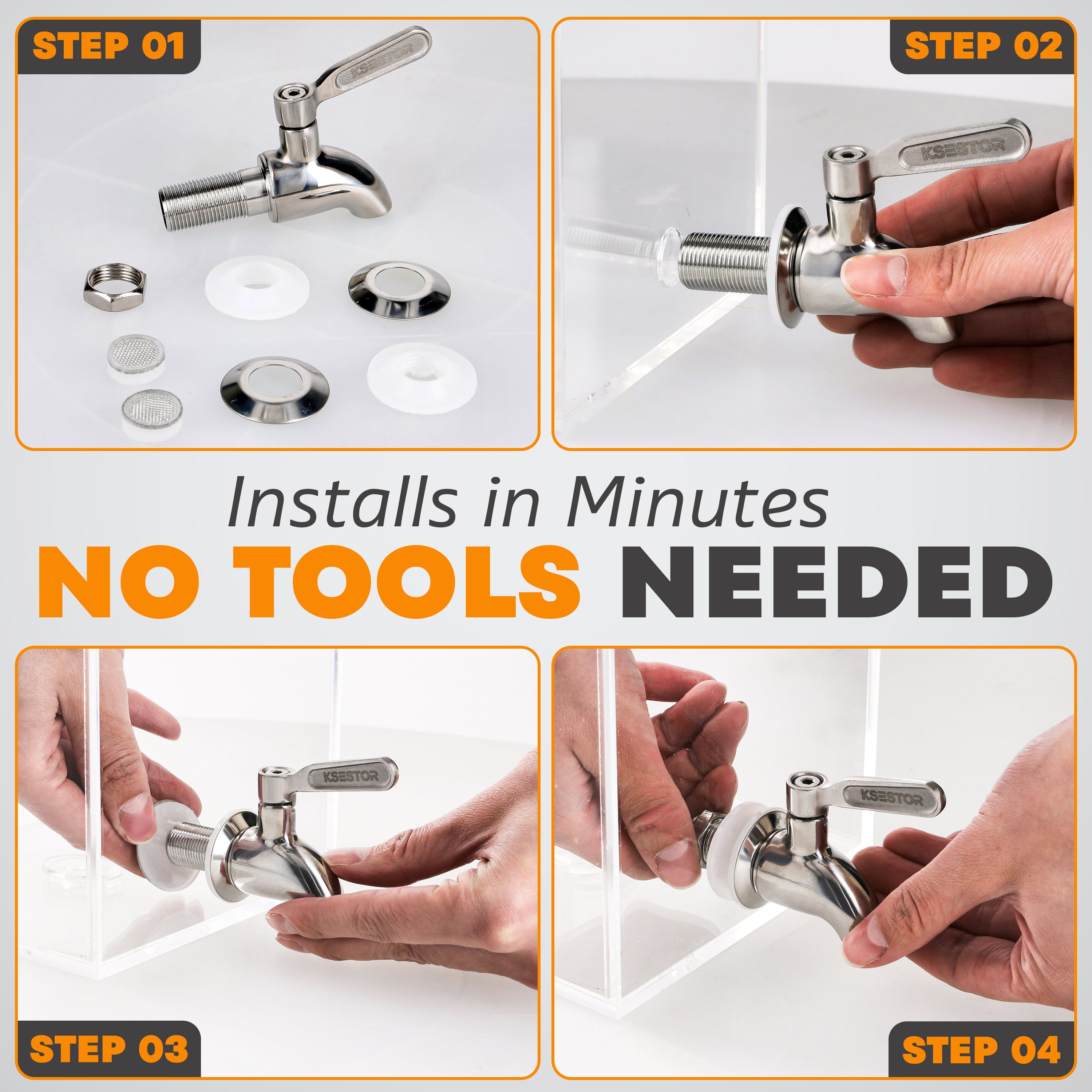 STEP 01

KSESTOR

STEP 02

KSESTOR

Installs in Minutes
NO TOOLS NEEDED

KSESTOR

STEP 03

KSESTOR

STEP 04